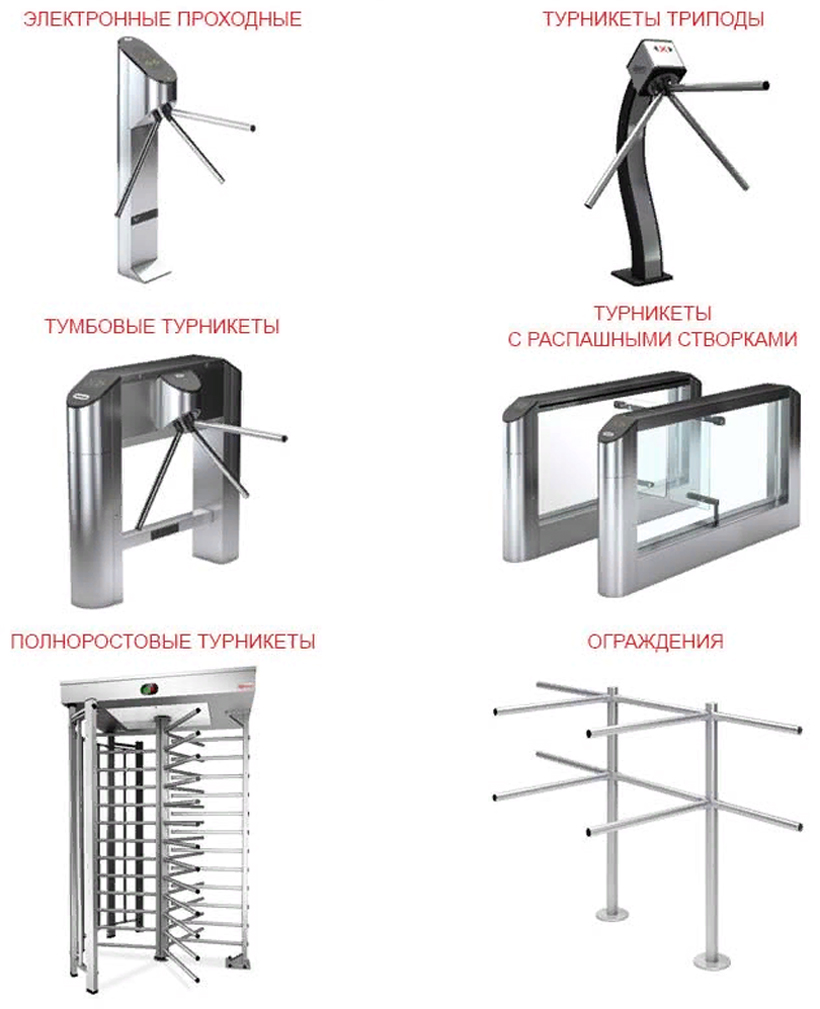 ЭЛЕКТРОННЫЕ ПРОХОДНЫЕ

ТУРНИКЕТЫ ТРИПОДЫ

ТУМБОВЫЕ ТУРНИКЕТЫ

ТУРНИКЕТЫ С РАСПАШНЫМИ СТВОРКАМИ

ПОЛНОРОСТОВЫЕ ТУРНИКЕТЫ

ОГРАЖДЕНИЯ